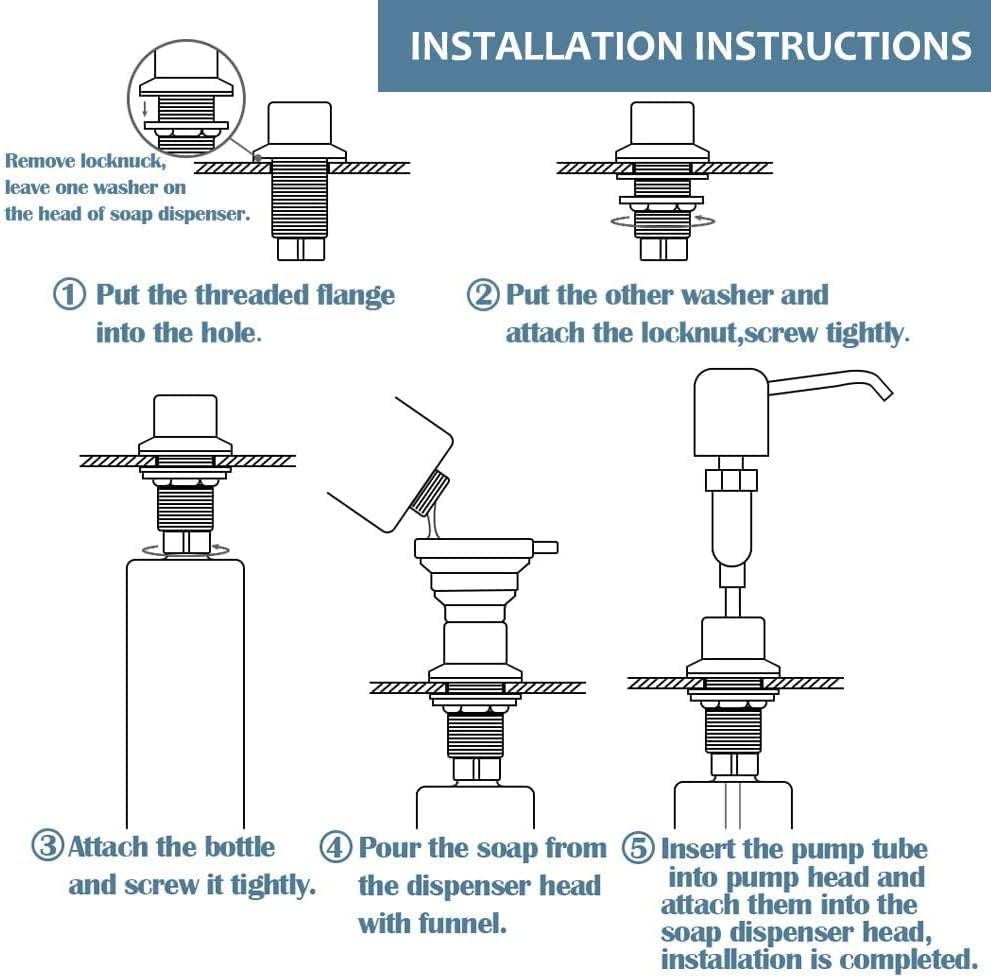 INSTALLATION INSTRUCTIONS

Remove locknuck, leave one washer on the head of soap dispenser.

① Put the threaded flange into the hole.

② Put the other washer and attach the locknut,screw tightly.

③ Attach the bottle and screw it tightly.

④ Pour the soap from the dispenser head with funnel.

⑤ Insert the pump tube into pump head and attach them into the soap dispenser head, installation is completed.