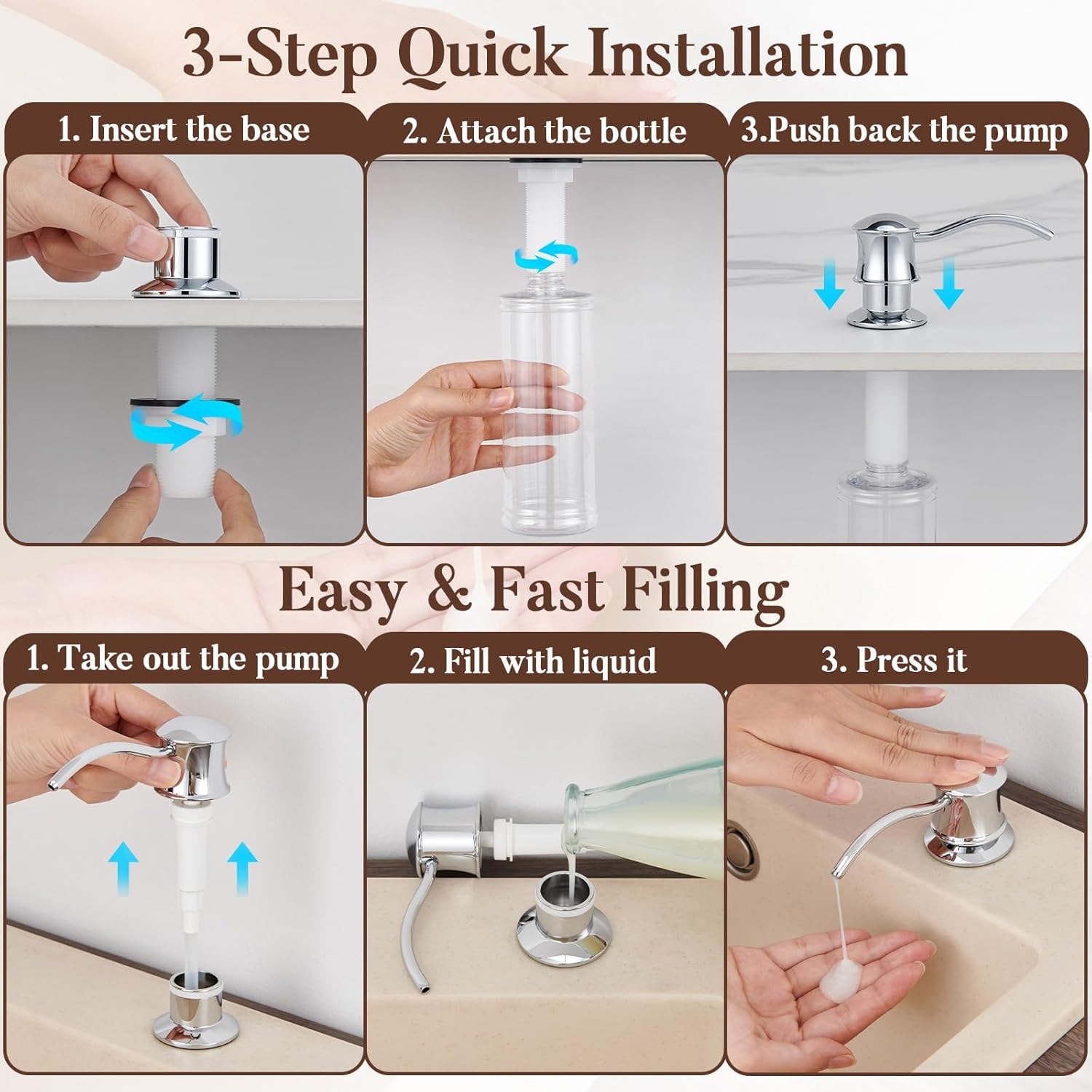 3-Step Quick Installation

1. Insert the base

2. Attach the bottle

3.Push back the pump

Easy & Fast Filling

1. Take out the pump

2. Fill with liquid

3. Press it